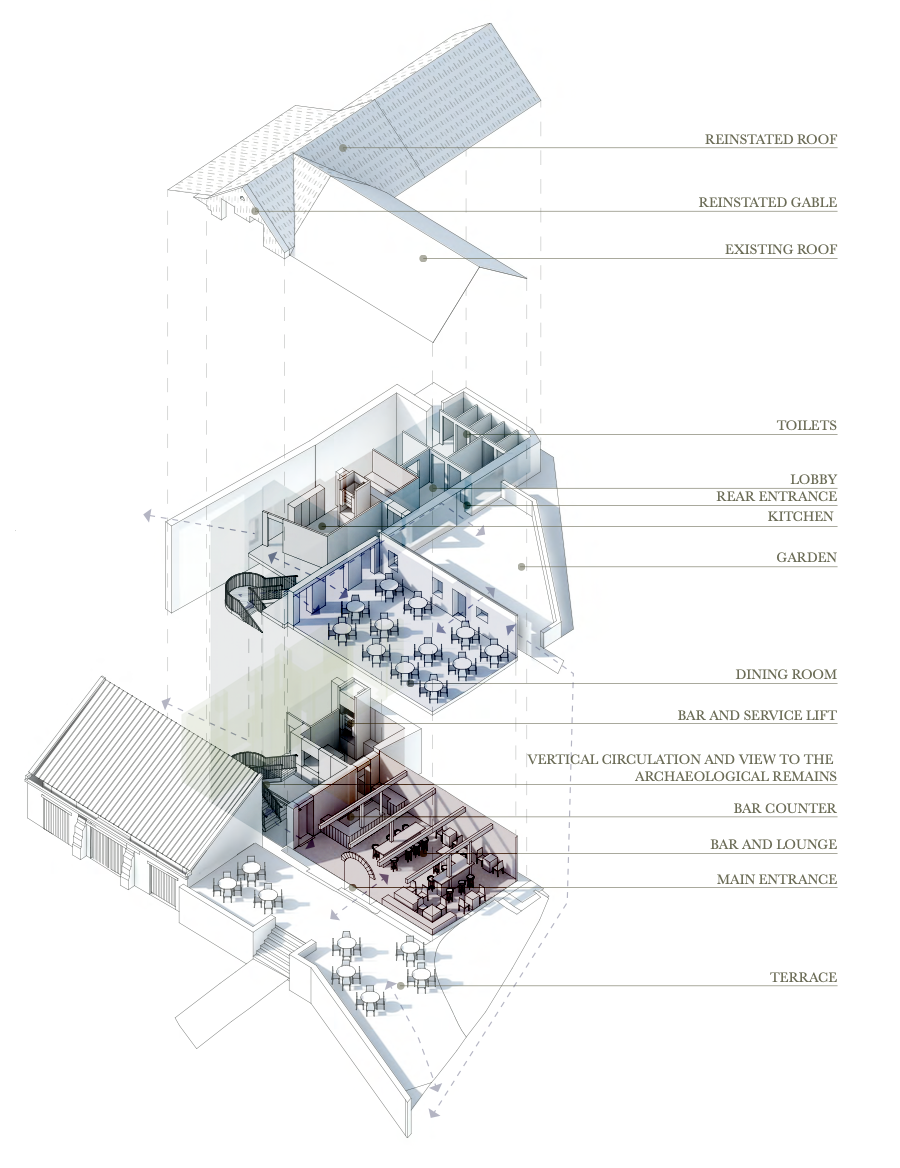 REINSTATED ROOF

REINSTATED GABLE

EXISTING ROOF

TOILETS

LOBBY

REAR ENTRANCE

KITCHEN

GARDEN

DINING ROOM

BAR AND SERVICE LIFT

VERTICAL CIRCULATION AND VIEW TO THE ARCHAEOLOGICAL REMAINS

BAR COUNTER

BAR AND LOUNGE

MAIN ENTRANCE

TERRACE